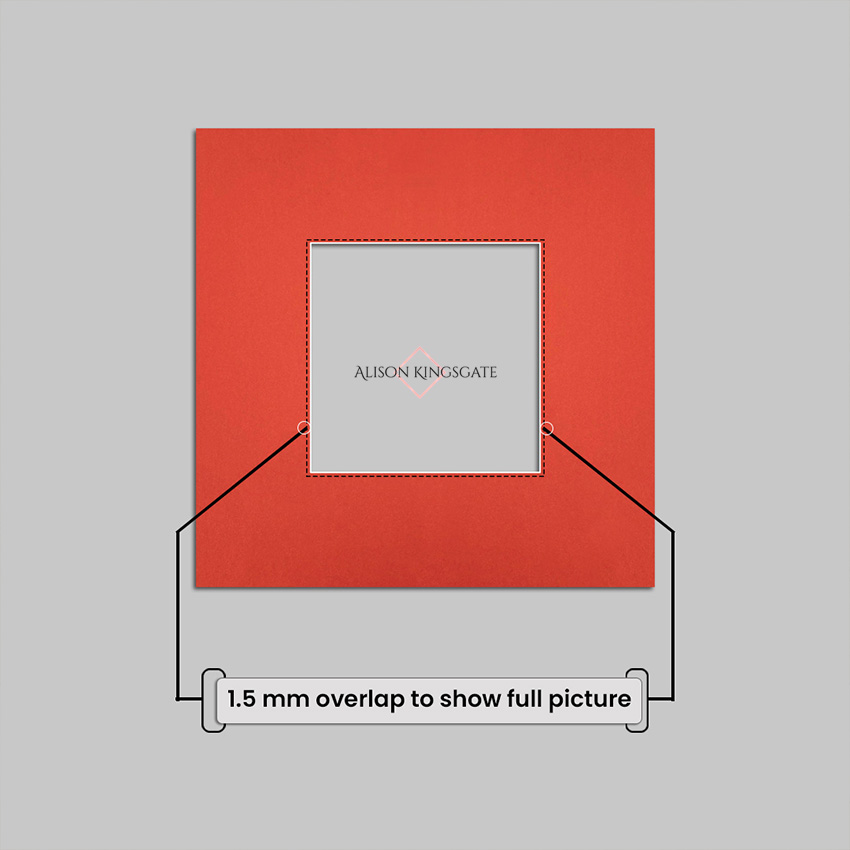 ALISON KINGSGATE

1.5 mm overlap to show full picture